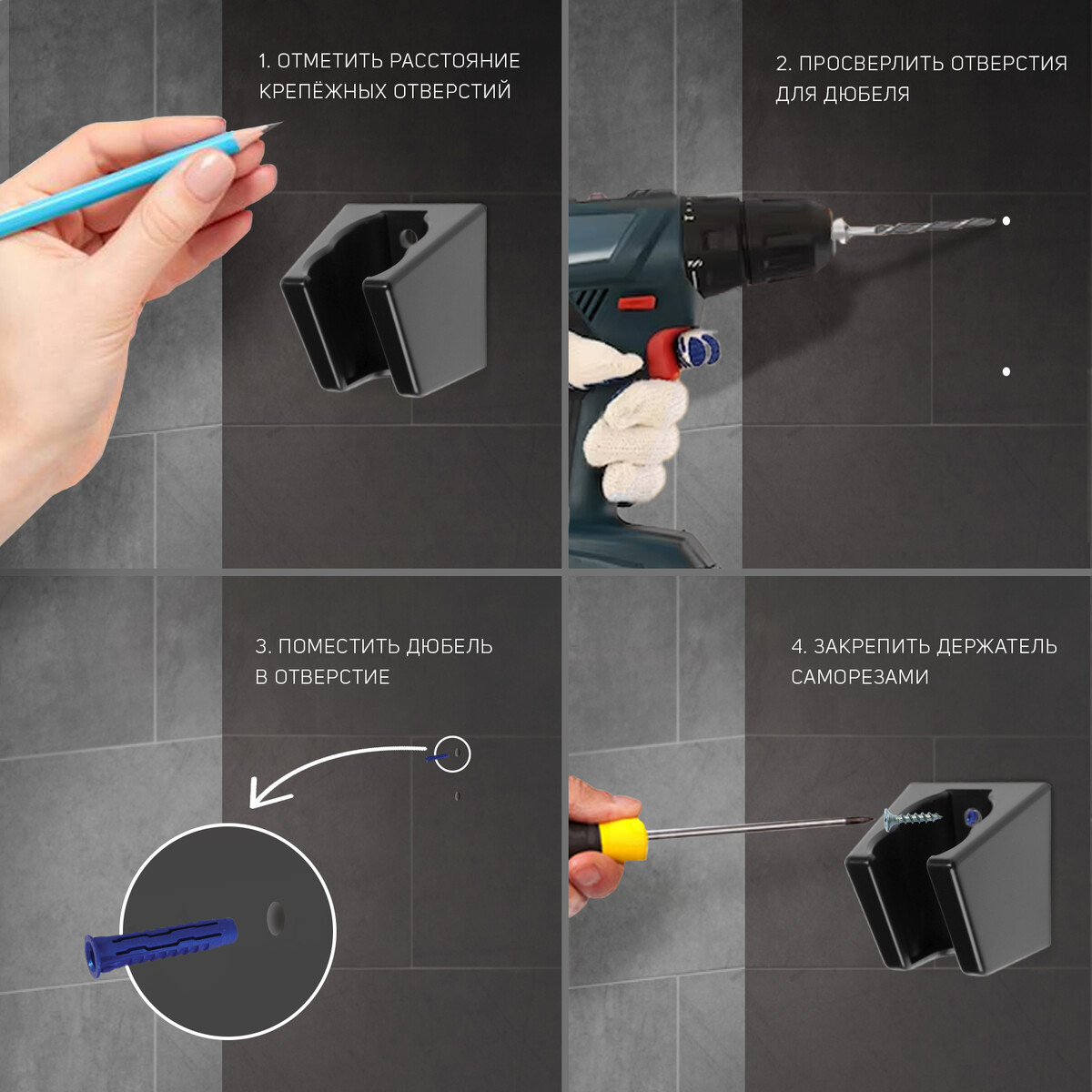 1. ОТМЕТИТЬ РАССТОЯНИЕ КРЕПЁЖНЫХ ОТВЕРСТИЙ

2. ПРОСВЕРЛИТЬ ОТВЕРСТИЯ ДЛЯ ДЮБЕЛЯ

3. ПОМЕСТИТЬ ДЮБЕЛЬ В ОТВЕРСТИЕ

4. ЗАКРЕПИТЬ ДЕРЖАТЕЛЬ САМОРЕЗАМИ