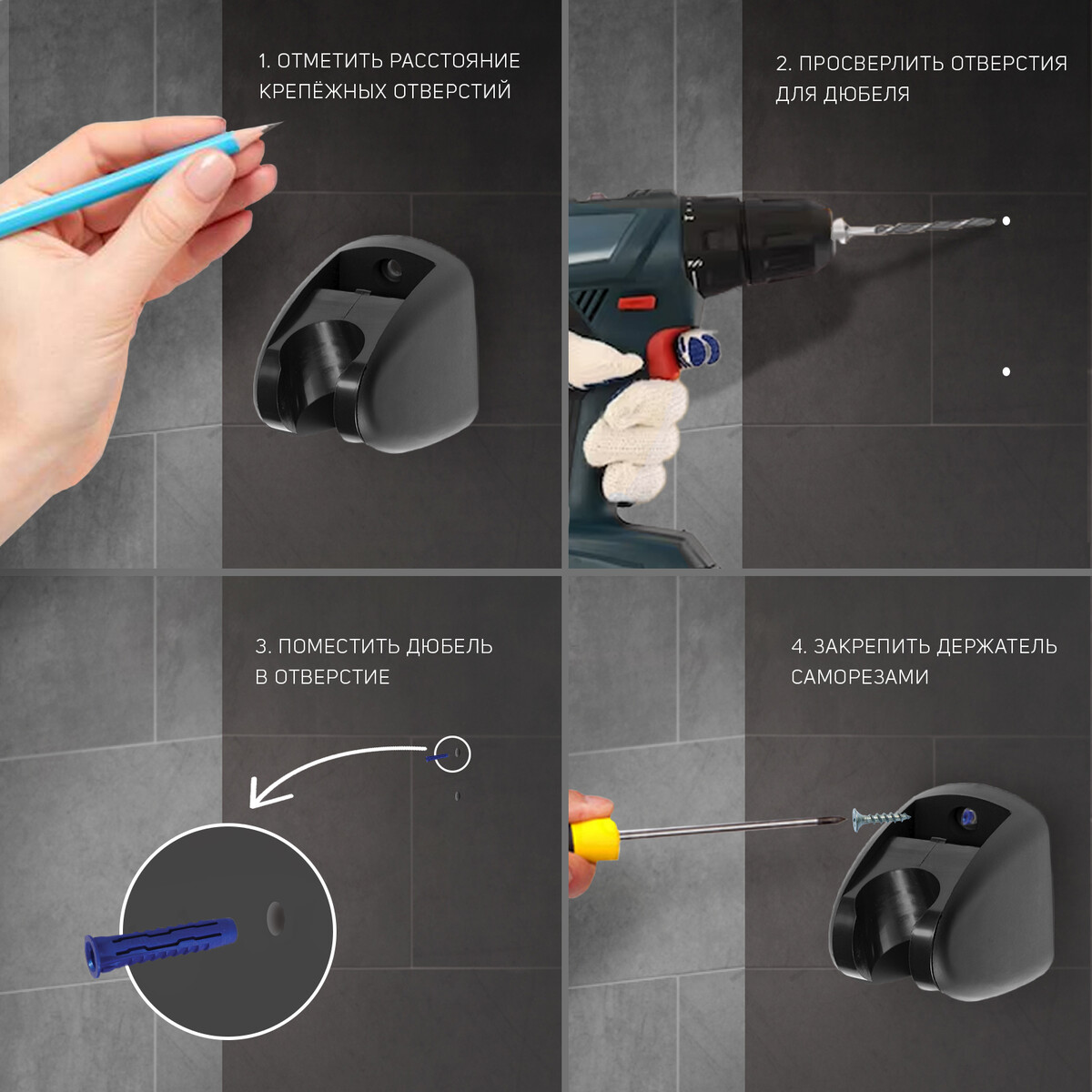 1. ОТМЕТИТЬ РАССТОЯНИЕ КРЕПЁЖНЫХ ОТВЕРСТИЙ

2. ПРОСВЕРЛИТЬ ОТВЕРСТИЯ ДЛЯ ДЮБЕЛЯ

3. ПОМЕСТИТЬ ДЮБЕЛЬ В ОТВЕРСТИЕ

4. ЗАКРЕПИТЬ ДЕРЖАТЕЛЬ САМОРЕЗАМИ