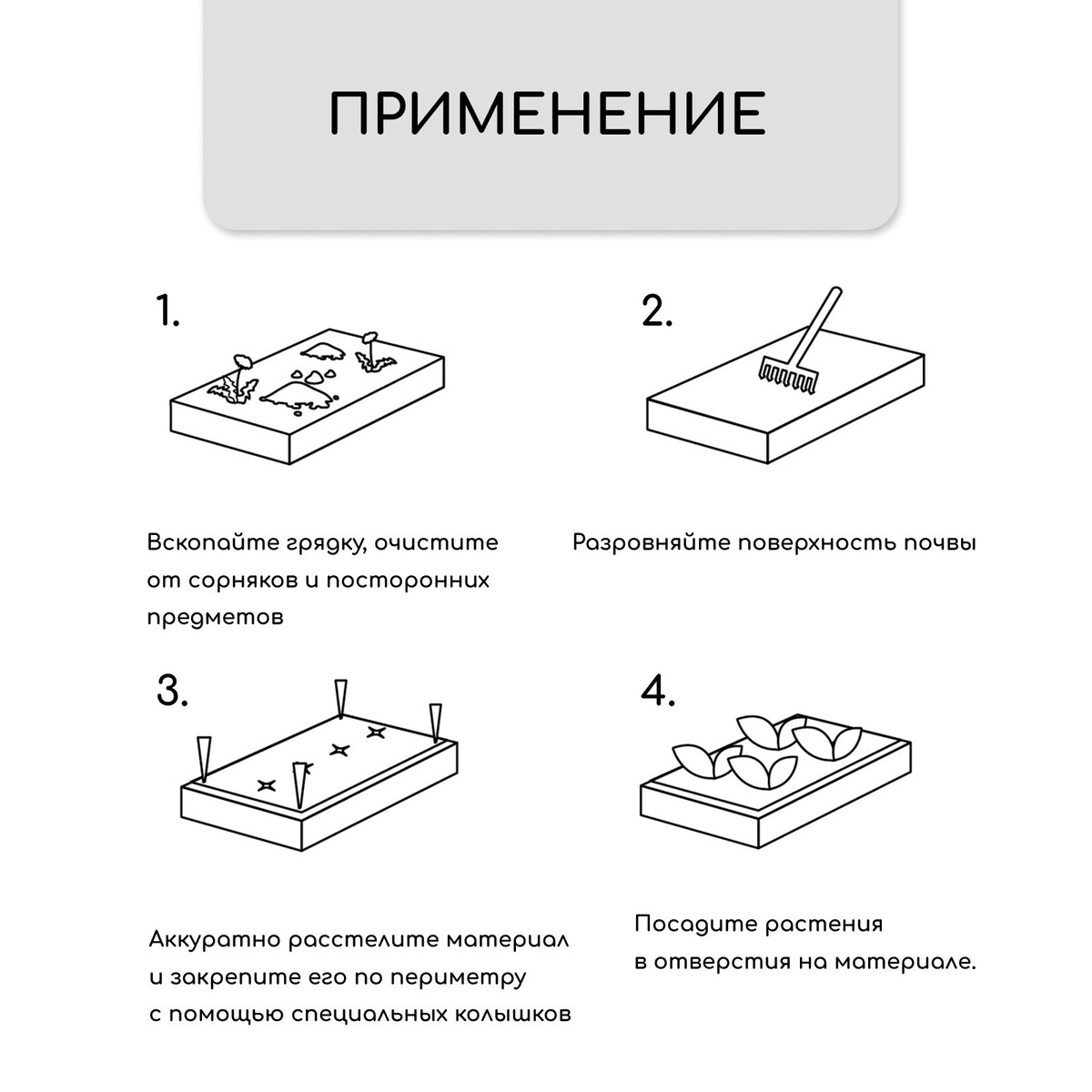 ПРИМЕНЕНИЕ

1.

Вскопайте грядку, очистите от сорняков и посторонних предметов

2.

Разровняйте поверхность почвы

3.

Аккуратно расстелите материал и закрепите его по периметру с помощью специальных колышков

4.

Посадите растения в отверстия на материале.