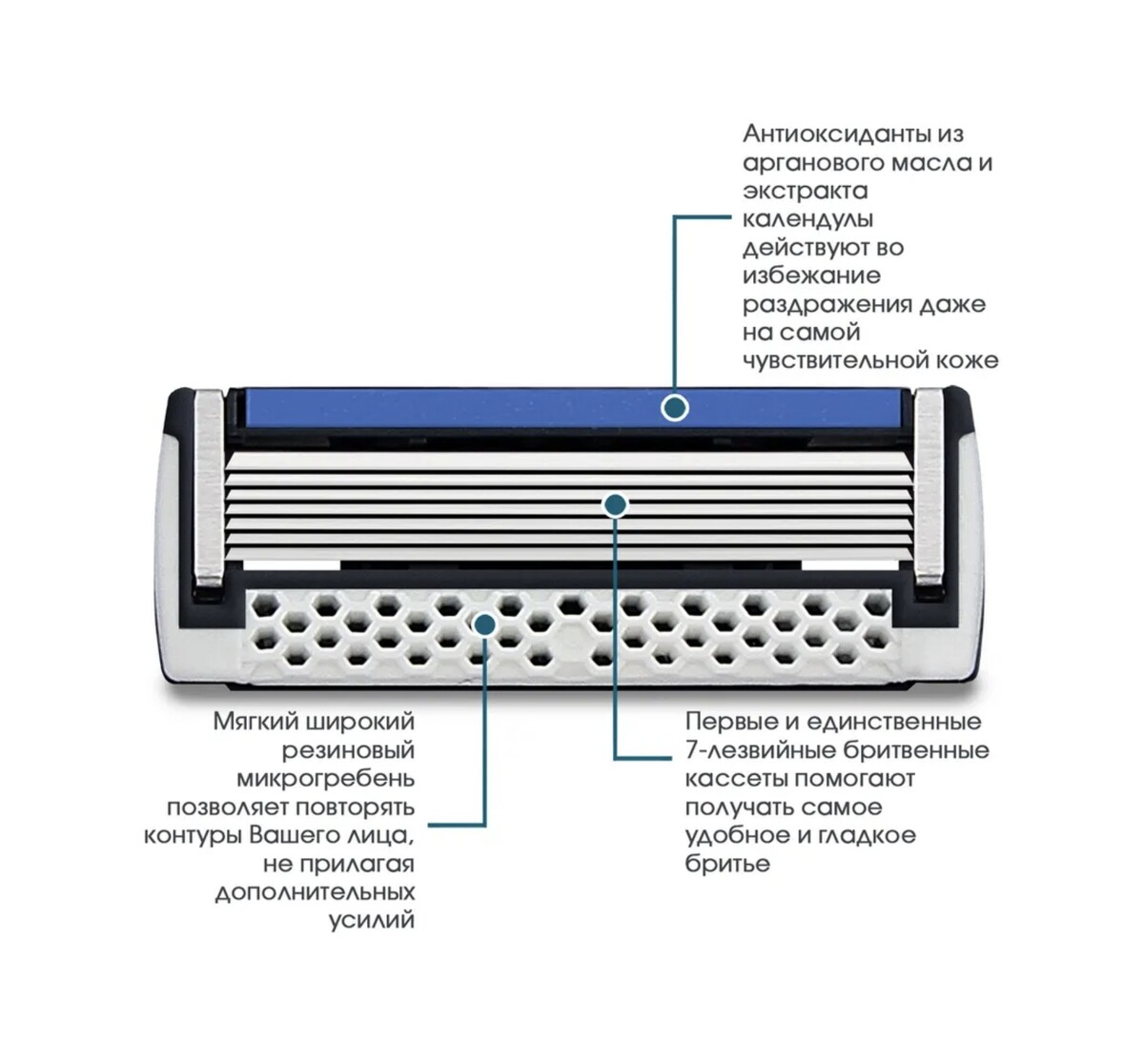 Антиоксиданты из арганового масла и экстракта календулы действуют во избежание раздражения даже на самой чувствительной коже

Мягкий широкий резиновый микрогребень позволяет повторять контуры Вашего лица, не прилагая дополнительных усилий

Первые и единственные 7-лезвийные бритвенные кассеты помогают получать самое удобное и гладкое бритье