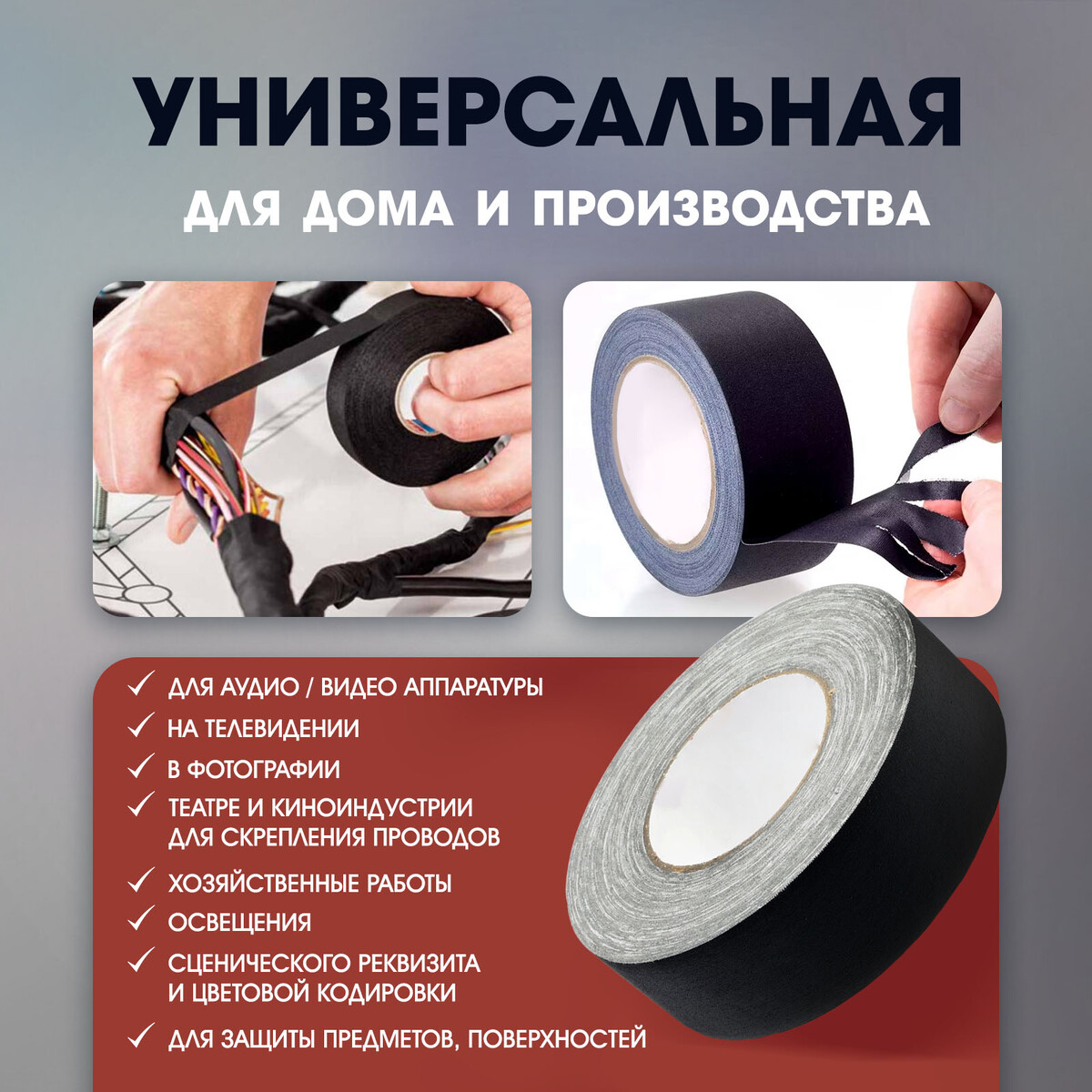 УНИВЕРСАЛЬНАЯ

ДЛЯ ДОМА И ПРОИЗВОДСТВА

✓ ДЛЯ АУДИО / ВИДЕО АППАРАТУРЫ
✓ НА ТЕЛЕВИДЕНИИ
✓ В ФОТОГРАФИИ
✓ ТЕАТРЕ И КИНОИНДУСТРИИ ДЛЯ СКРЕПЛЕНИЯ ПРОВОДОВ
✓ ХОЗЯЙСТВЕННЫЕ РАБОТЫ
✓ ОСВЕЩЕНИЯ
✓ СЦЕНИЧЕСКОГО РЕКВИЗИТА И ЦВЕТОВОЙ КОДИРОВКИ
✓ ДЛЯ ЗАЩИТЫ ПРЕДМЕТОВ, ПОВЕРХНОСТЕЙ