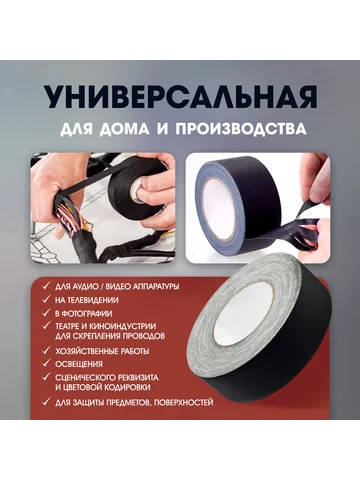 УНИВЕРСАЛЬНАЯ

ДЛЯ ДОМА И ПРОИЗВОДСТВА

✓ ДЛЯ АУДИО / ВИДЕО АППАРАТУРЫ
✓ НА ТЕЛЕВИДЕНИИ
✓ В ФОТОГРАФИИ
✓ ТЕАТРЕ И КИНОИНДУСТРИИ ДЛЯ СКРЕПЛЕНИЯ ПРОВОДОВ
✓ ХОЗЯЙСТВЕННЫЕ РАБОТЫ
✓ ОСВЕЩЕНИЯ
✓ СЦЕНИЧЕСКОГО РЕКВИЗИТА И ЦВЕТОВОЙ КОДИРОВКИ
✓ ДЛЯ ЗАЩИТЫ ПРЕДМЕТОВ, ПОВЕРХНОСТЕЙ