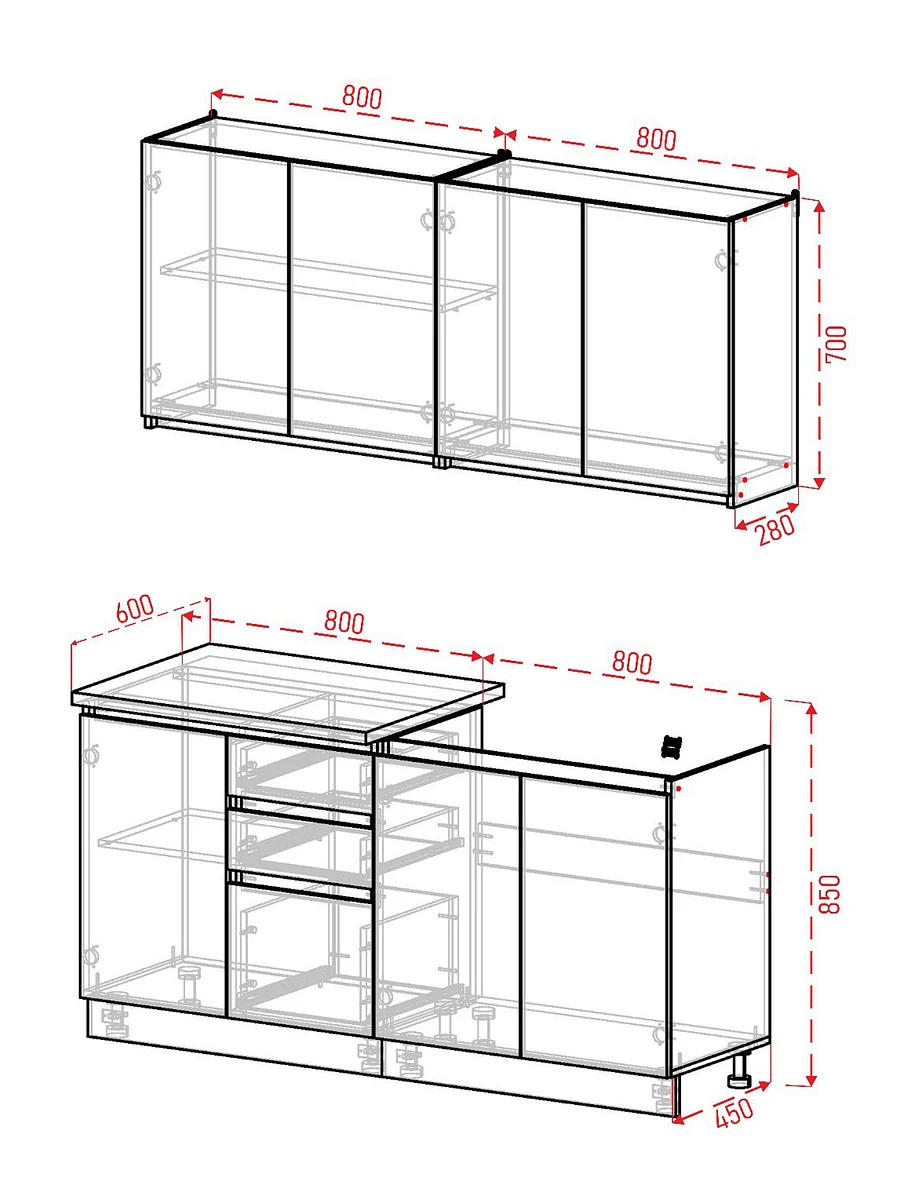 800
800
700
280
600
800
800
850
450