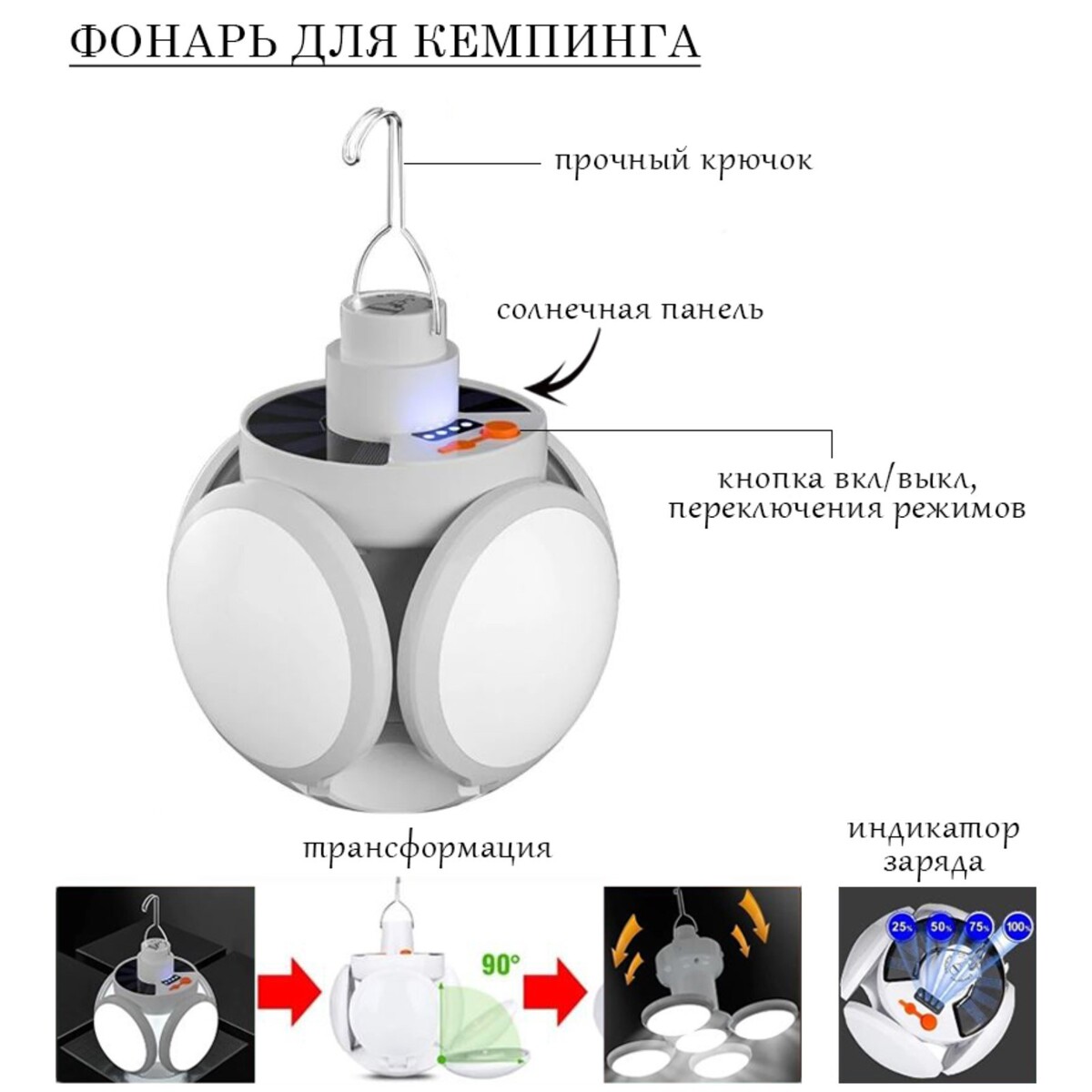 ФОНАРЬ ДЛЯ КЕМПИНГА

прочный крючок

солнечная панель

кнопка вкл/выкл, переключения режимов

трансформация

индикатор заряда

90°

25%

50%

75%

100%